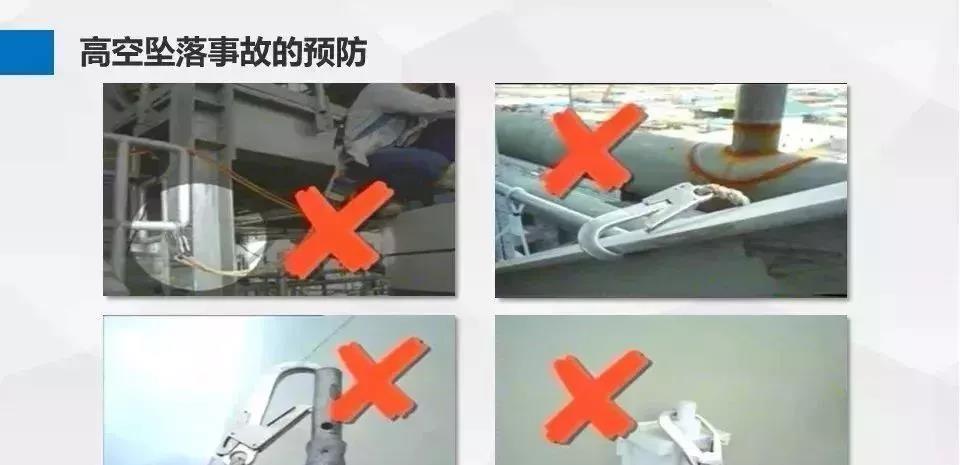 高空坠落事故的预防